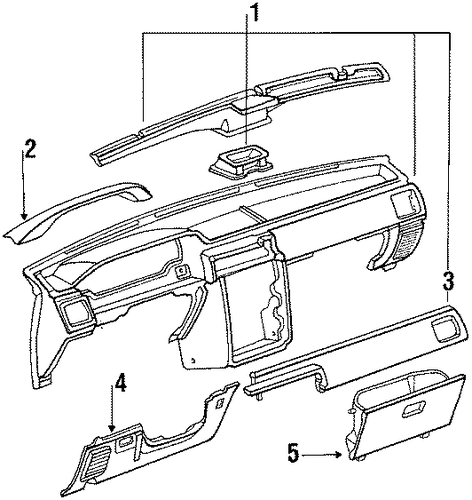 1
2
3
4
5