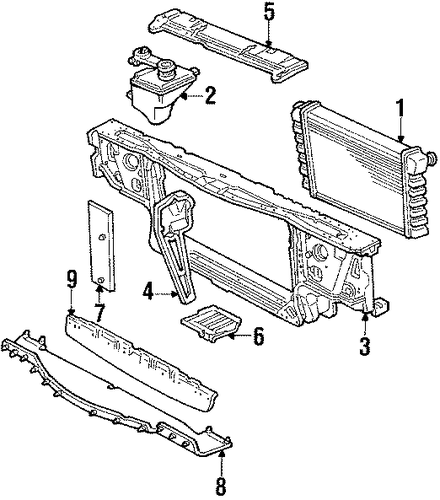 5
2
1
9
7
4
6
3
8