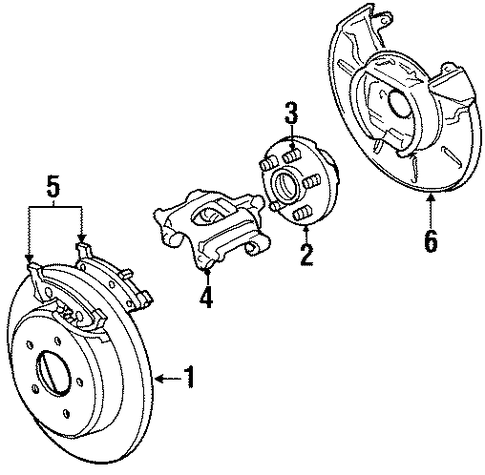 3
5
6
2
4
1