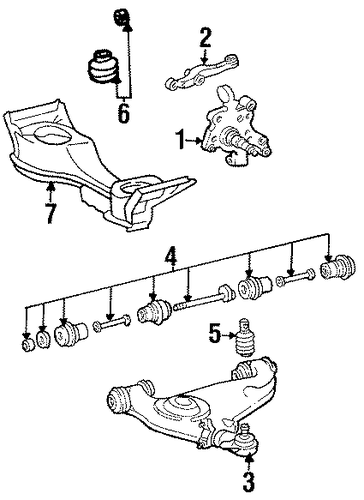 2
6
1
7
4
5
3