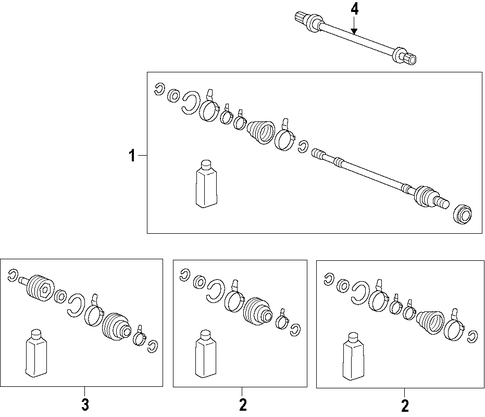 4
1
3
2
2