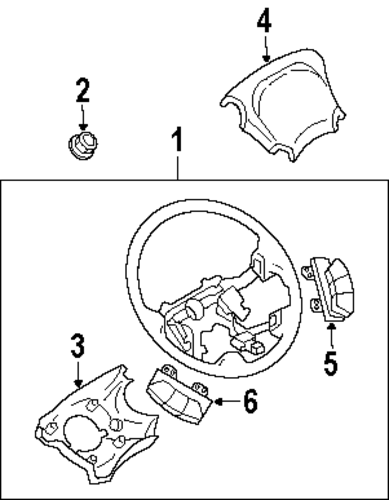 4
2
1
5
3
6