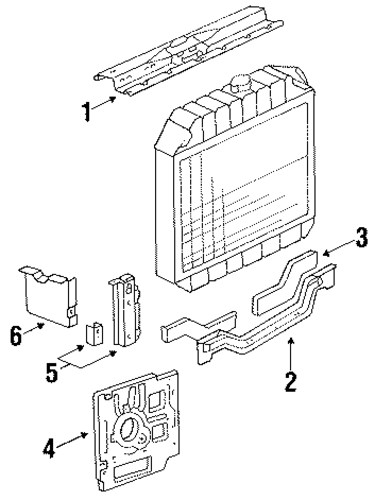 1
3
6
5
2
4