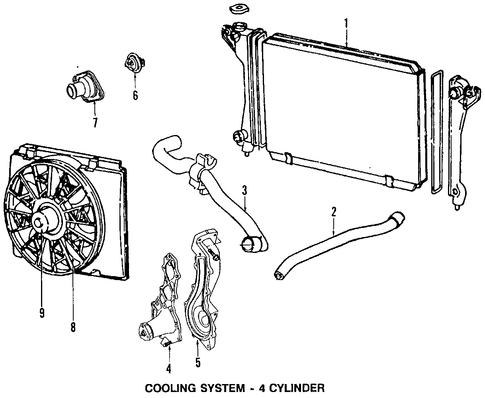 1
6
7
3
2
9
8
4
5
COOLING SYSTEM - 4 CYLINDER