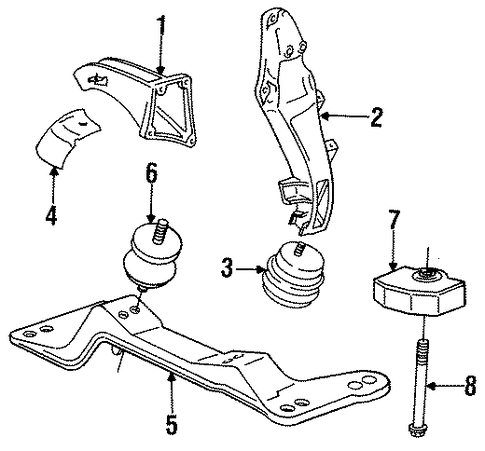 1
2
4
6
3
7
5
8