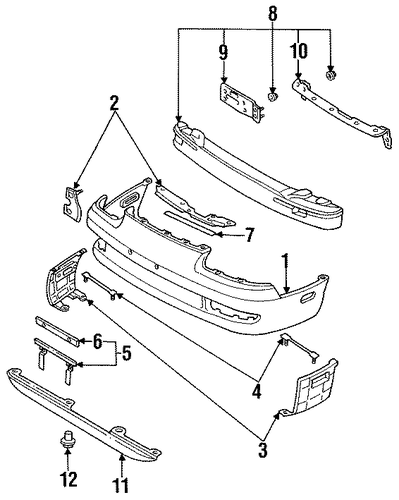 8
9
10
2
7
1
6
5
4
3
12
11