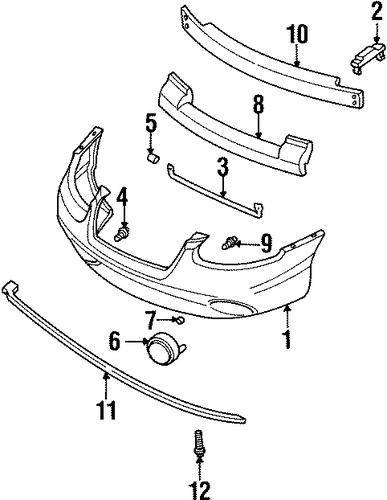 2
10
8
5
3
4
9
7
6
1
11
12