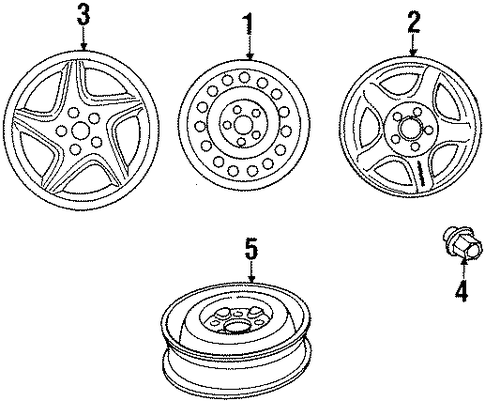 3
1
2
5
4