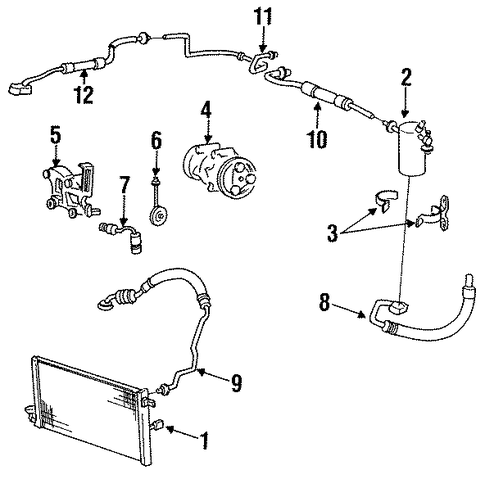 11
12
2
4
10
5
6
7
3
8
9
1