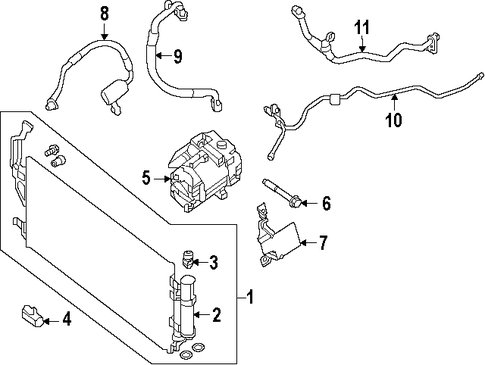 8
9
11
10
5
6
7
3
1
2
4