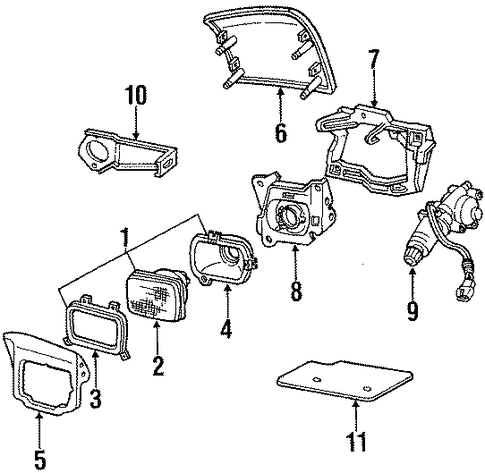 10
6
7
1
8
9
4
2
3
5
11