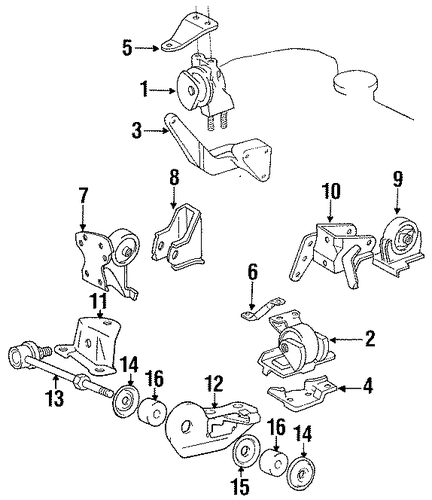 5
1
3
8
7
10
9
6
11
2
14
16
12
4
13
16
14
15