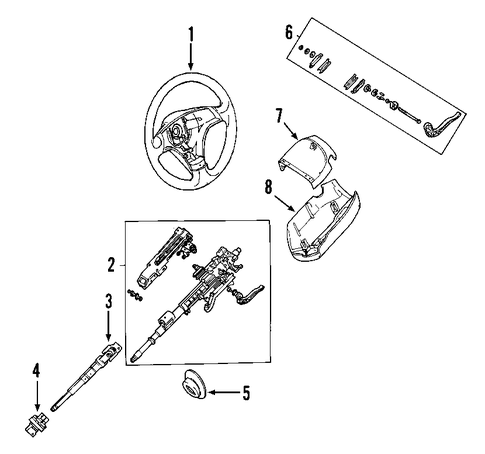 1
6
7
8
2
3
4
5