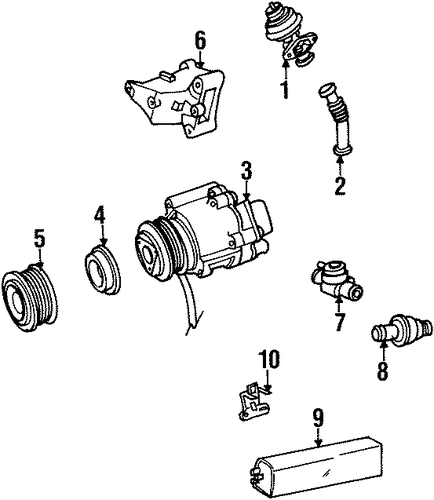 6
1
2
3
4
5
7
8
10
9