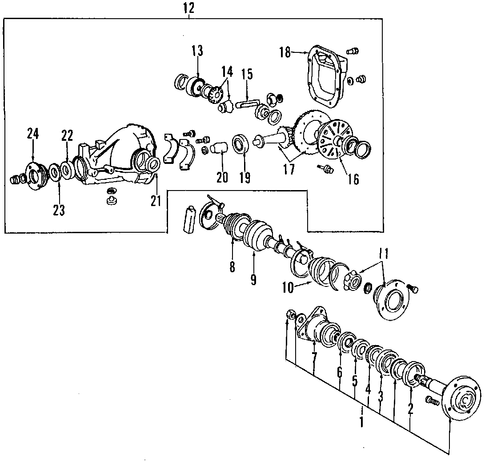 12
13
14
15
18
24
22
20
19
17
16
23
21
8
9
10
11
7
6
5
4
3
2
1