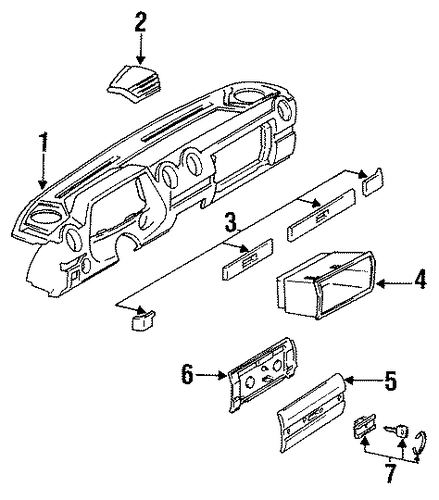 2
1
3
4
6
5
7