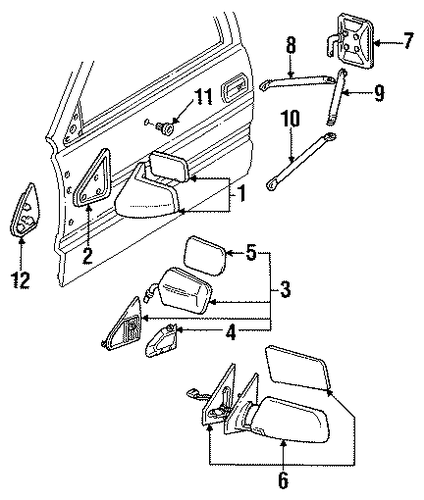 8
7
11
9
10
1
2
12
5
3
4
6