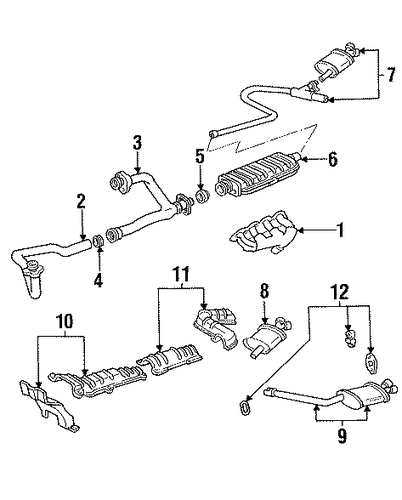 7
3
5
6
2
1
4
11
8
12
10
9