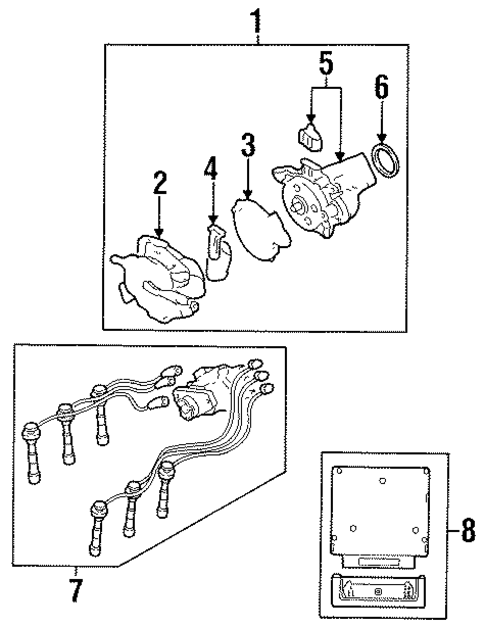 1
5
6
3
4
2
7
8