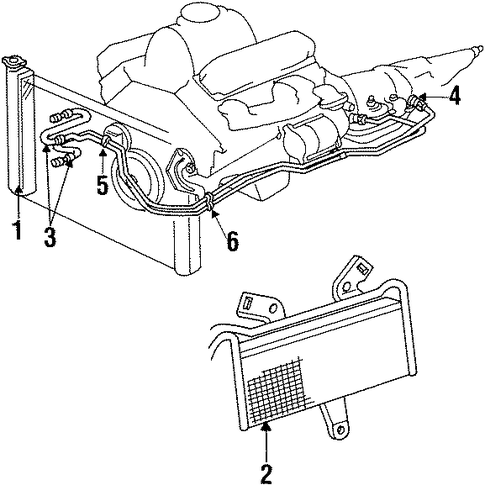 4
5
1
3
6
2