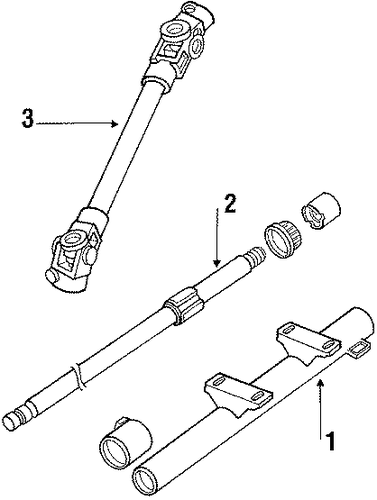 3
2
1