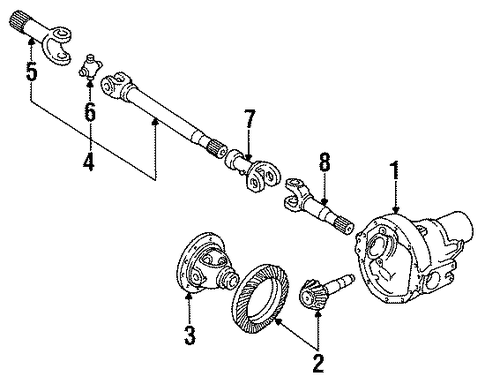 5
6
4
7
8
1
3
2