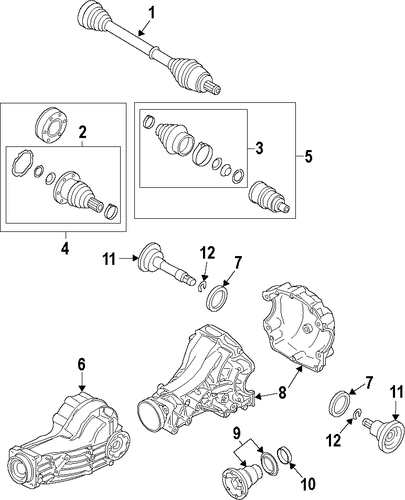 1
2
3
5
4
11
12
7
6
8
7
11
12
9
10