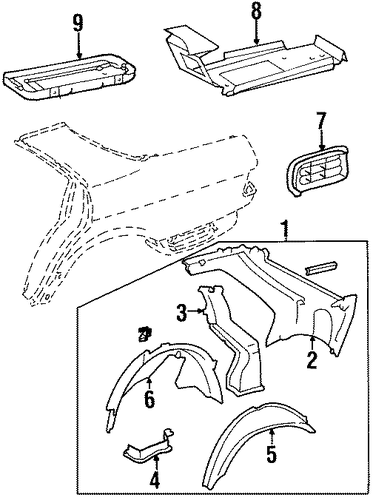 9
8
7
1
3
2
6
5
4