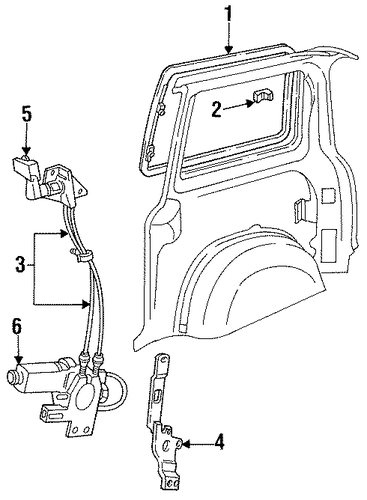 1
2
5
3
6
4