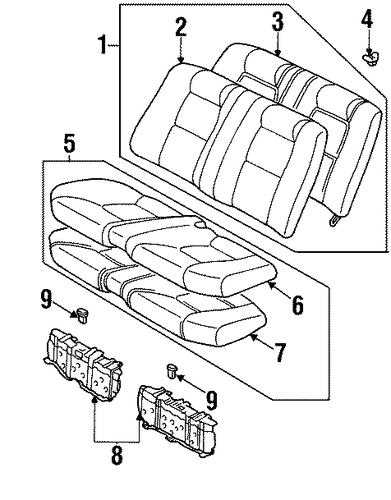 1
2
3
4
5
6
7
9
9
8