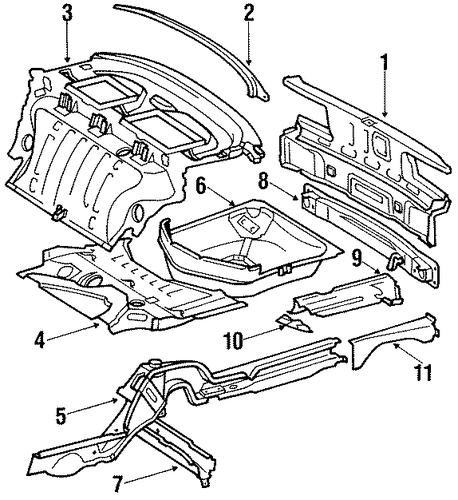 3
2
1
6
8
9
4
10
11
5
7