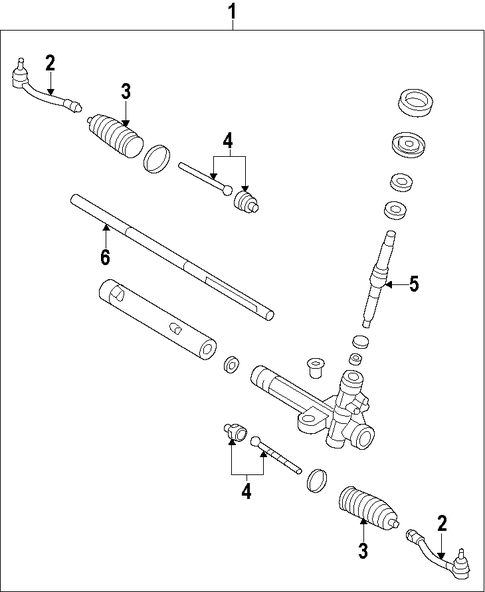 1
2
3
4
6
5
4
3
2