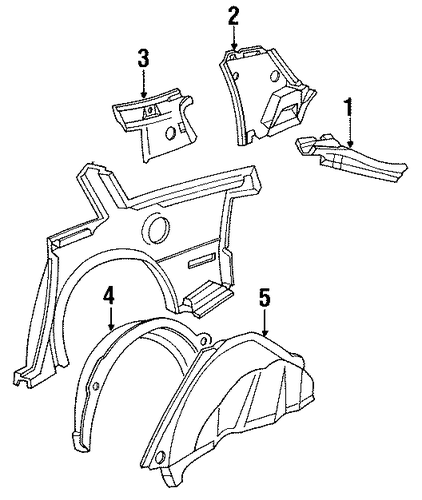 2
3
1
4
5