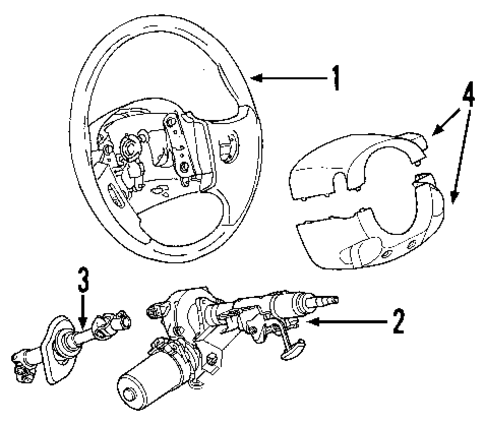 1
4
3
2