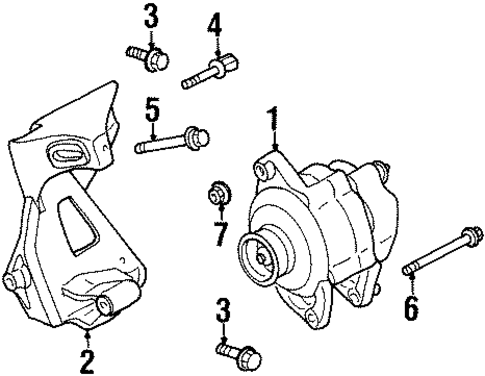 3
4
5
1
7
6
3
2