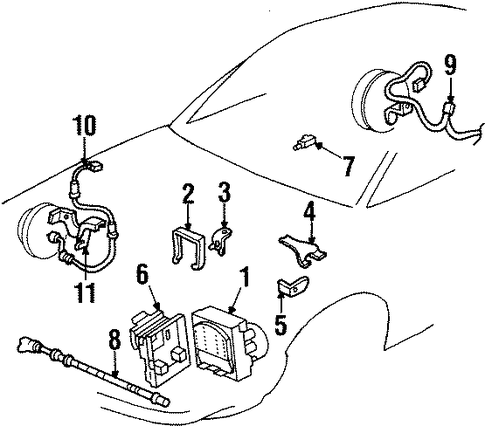 9
10
7
2
3
4
11
6
1
5
8