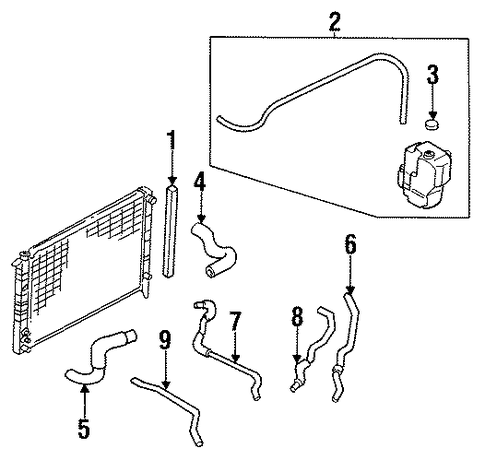 2
3
1
4
6
8
7
9
5