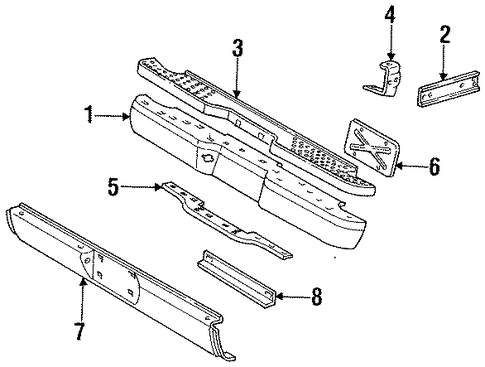 4
2
3
1
6
5
8
7