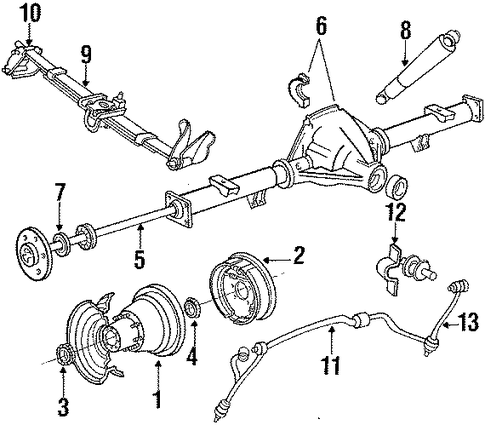 10
9
6
8
7
5
12
2
13
4
11
3
1