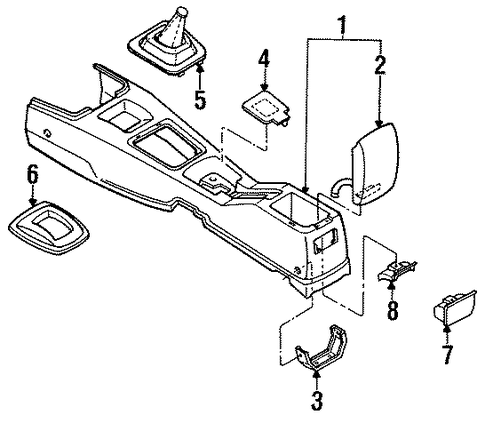 1
2
4
5
6
8
7
3