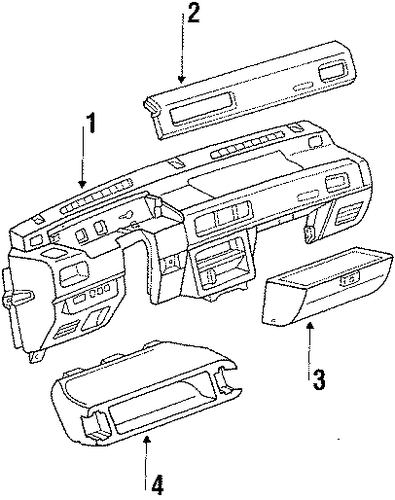 2

1

3

4