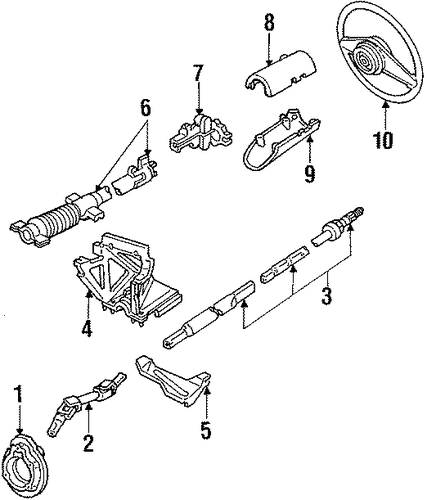 8
10
7
6
9
3
4
1
2
5