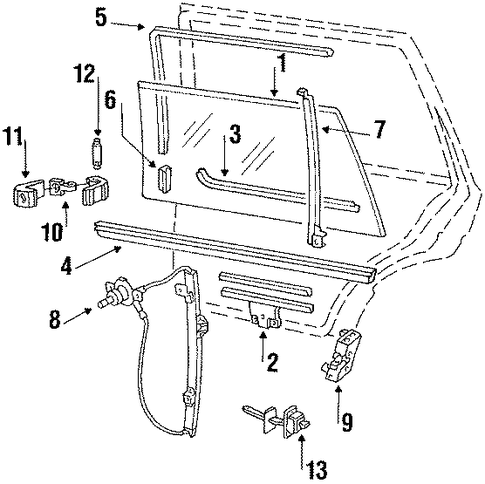 5
1
12
6
7
3
11
10
4
8
2
9
13