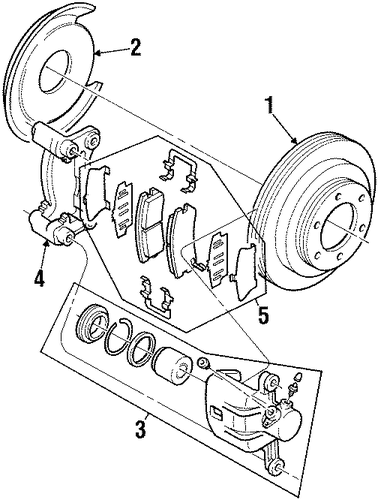 2
1
4
5
3