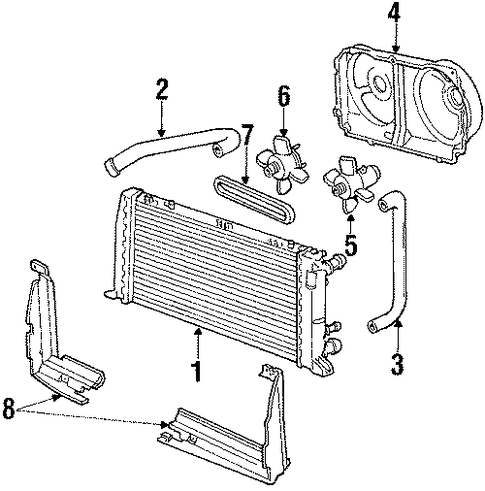 4
2
6
7
5
3
1
8