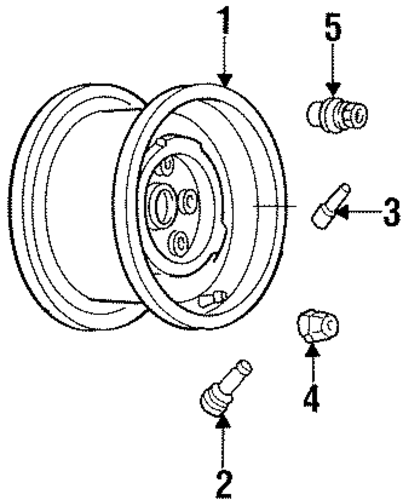 1
5
3
4
2