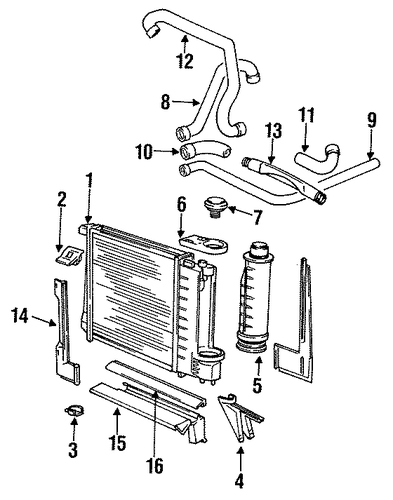 12
8
11
9
13
10
1
2
6
7
14
5
3
15
16
4