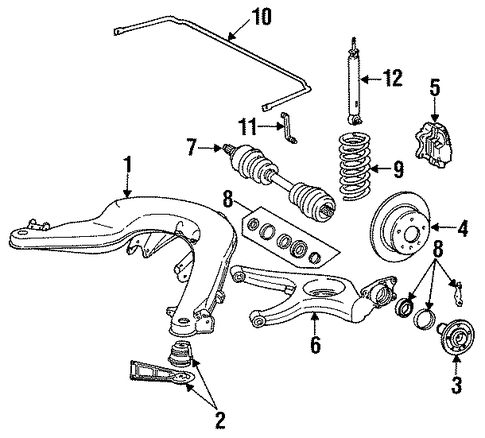 10
12
5
11
7
9
1
8
4
8
6
3
2