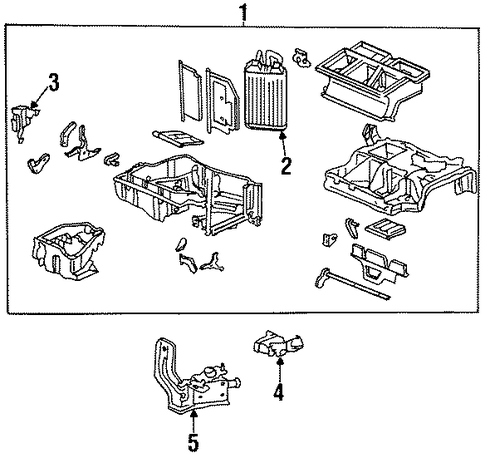 1

3

2

4

5