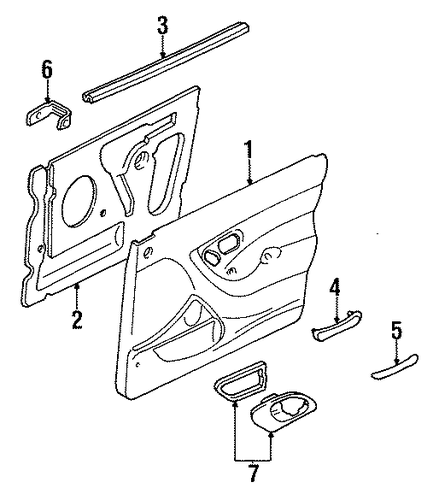 3
6
1
2
4
5
7